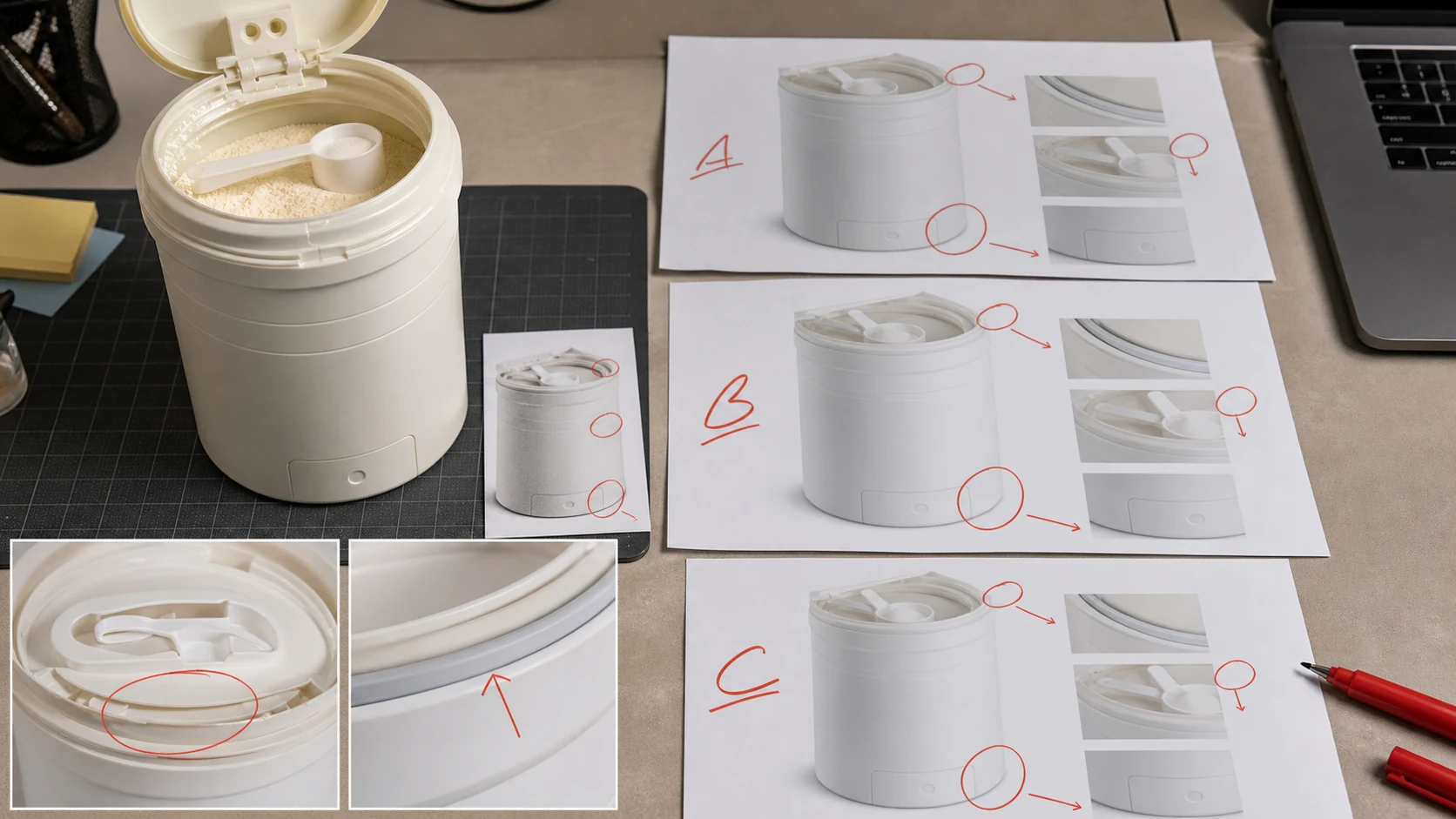 A

B

C