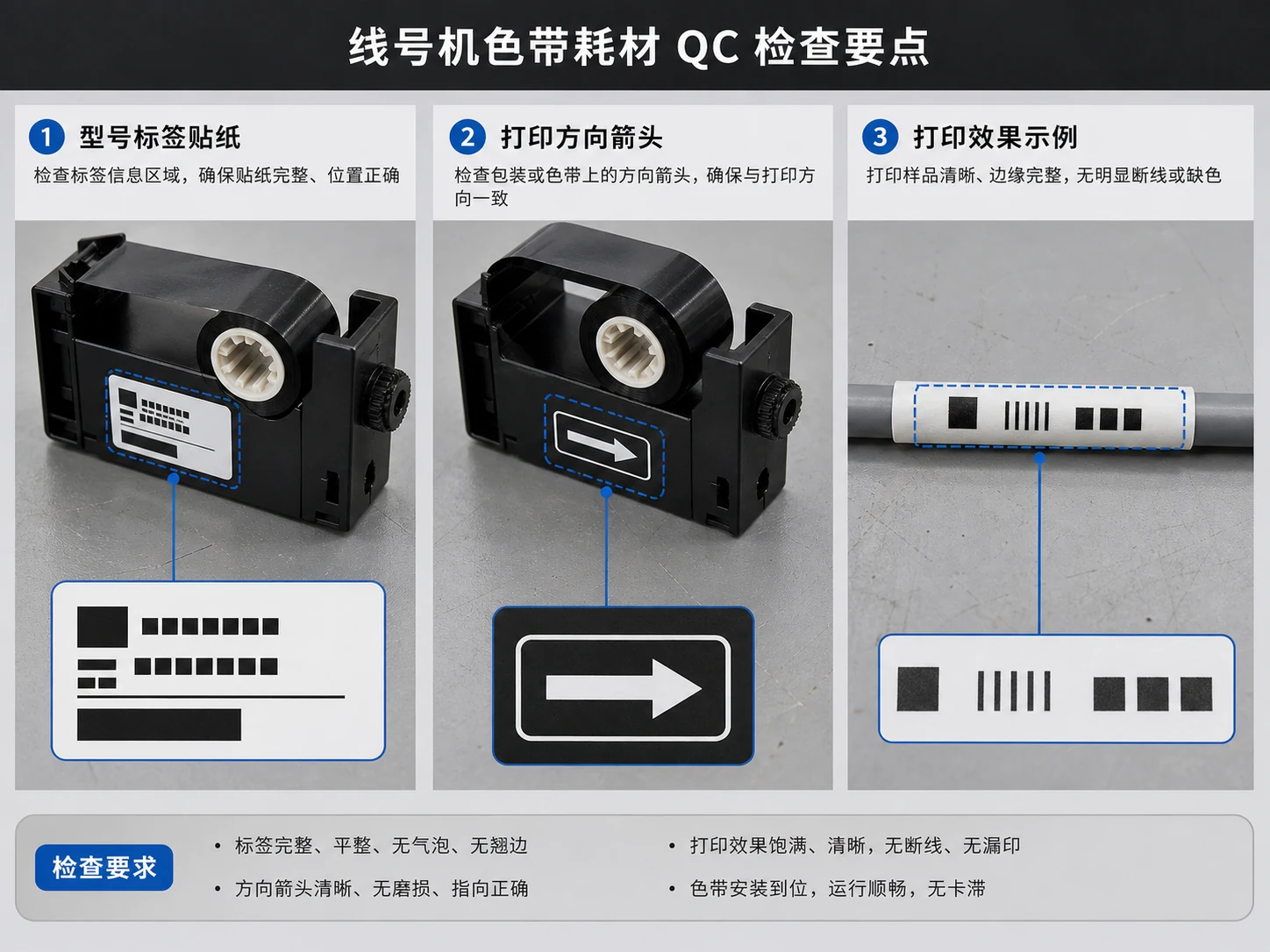 线号机色带耗材 QC 检查要点

1 型号标签贴纸
检查标签信息区域，确保贴纸完整、位置正确

2 打印方向箭头
检查包装或色带上的方向箭头，确保与打印方向一致

3 打印效果示例
打印样品清晰、边缘完整，无明显断线或缺色

检查要求
• 标签完整、平整、无气泡、无翘边
• 方向箭头清晰、无磨损、指向正确
• 打印效果饱满、清晰，无断线、无漏印
• 色带安装到位，运行顺畅，无卡滞